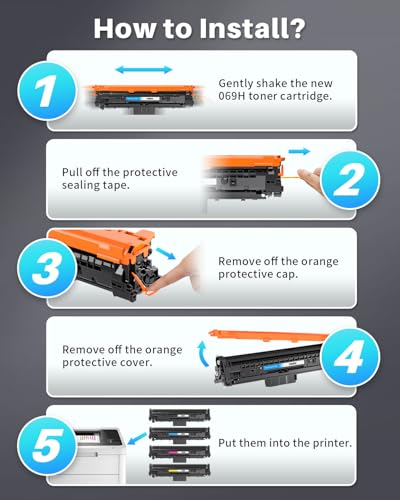 How to Install?

1

Gently shake the new 069H toner cartridge.

Pull off the protective sealing tape.

2

3

Remove off the orange protective cap.

Remove off the orange protective cover.

4

5

Put them into the printer.