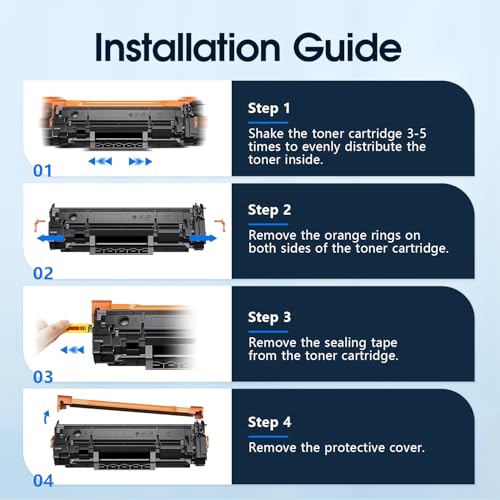 Installation Guide

01

Step 1

Shake the toner cartridge 3-5 times to evenly distribute the toner inside.

02

Step 2

Remove the orange rings on both sides of the toner cartridge.

03

Step 3

Remove the sealing tape from the toner cartridge.

04

Step 4

Remove the protective cover.