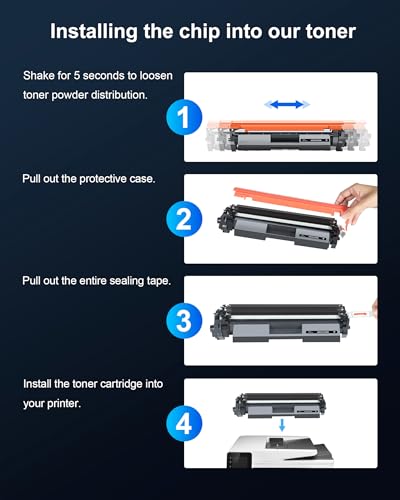 Installing the chip into our toner

Shake for 5 seconds to loosen toner powder distribution.

1

Pull out the protective case.

2

Pull out the entire sealing tape.

3

Install the toner cartridge into your printer.

4