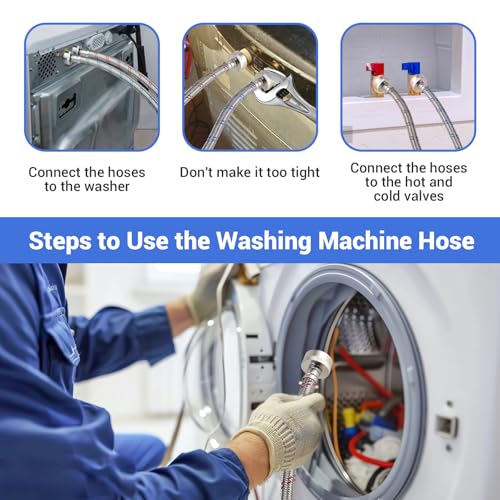 Connect the hoses to the washer

Don't make it too tight

Connect the hoses to the hot and cold valves

Steps to Use the Washing Machine Hose