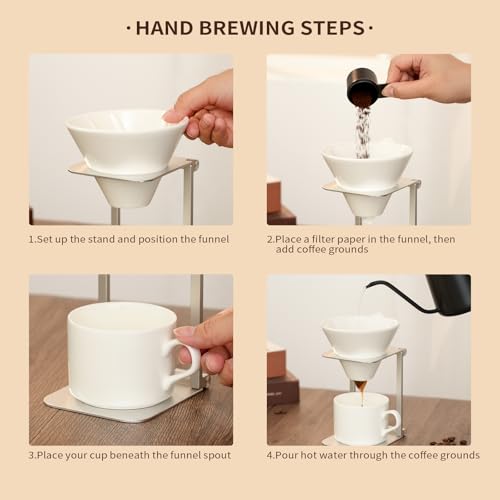 ·HAND BREWING STEPS·

1.Set up the stand and position the funnel

2.Place a filter paper in the funnel, then add coffee grounds

3.Place your cup beneath the funnel spout

4.Pour hot water through the coffee grounds