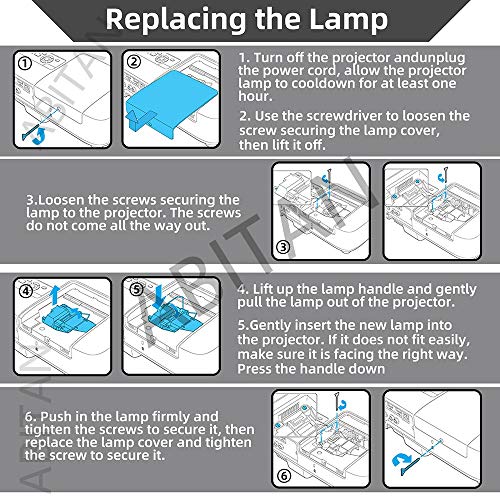 Replacing the Lamp

①

②

1. Turn off the projector andunplug the power cord, allow the projector lamp to cooldown for at least one hour.

2. Use the screwdriver to loosen the screw securing the lamp cover, then lift it off.

3.Loosen the screws securing the lamp to the projector. The screws do not come all the way out.

③

④

⑤

4. Lift up the lamp handle and gently pull the lamp out of the projector.

5.Gently insert the new lamp into the projector. If it does not fit easily, make sure it is facing the right way. Press the handle down

6. Push in the lamp firmly and tighten the screws to secure it, then replace the lamp cover and tighten the screw to secure it.

⑥

ABITAN

ABITAN

ABITAN