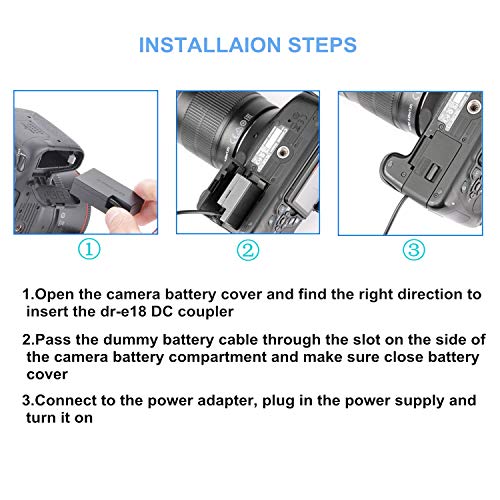 INSTALLAION STEPS

①

②

③

1.Open the camera battery cover and find the right direction to insert the dr-e18 DC coupler

2.Pass the dummy battery cable through the slot on the side of the camera battery compartment and make sure close battery cover

3.Connect to the power adapter, plug in the power supply and turn it on