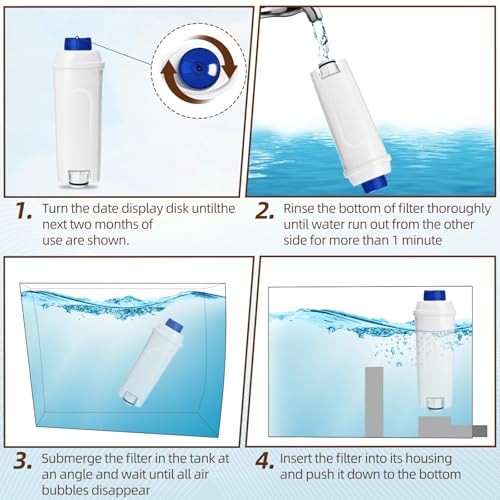 1. Turn the date display disk untilthe next two months of use are shown.

2. Rinse the bottom of filter thoroughly until water run out from the other side for more than 1 minute

3. Submerge the filter in the tank at an angle and wait until all air bubbles disappear

4. Insert the filter into its housing and push it down to the bottom