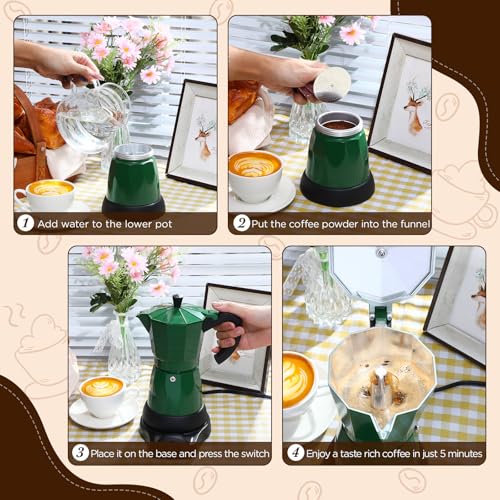 1 Add water to the lower pot

2 Put the coffee powder into the funnel

3 Place it on the base and press the switch

4 Enjoy a taste rich coffee in just 5 minutes