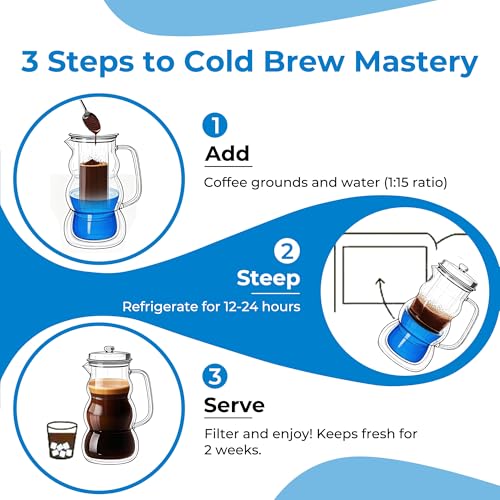 3 Steps to Cold Brew Mastery

1

Add

Coffee grounds and water (1:15 ratio)

2

Steep

Refrigerate for 12-24 hours

3

Serve

Filter and enjoy! Keeps fresh for 2 weeks.