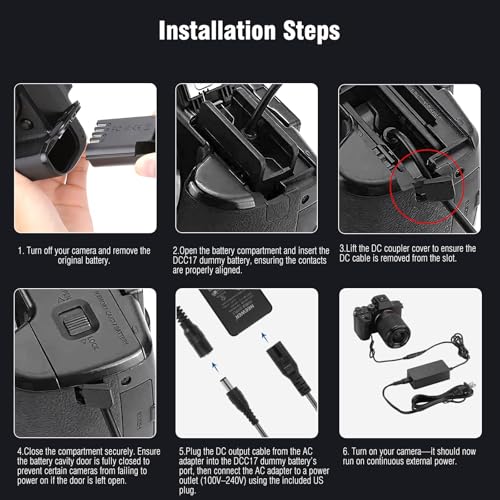 Installation Steps

1. Turn off your camera and remove the original battery.

2.Open the battery compartment and insert the DCC17 dummy battery, ensuring the contacts are properly aligned.

3.Lift the DC coupler cover to ensure the DC cable is removed from the slot.

LOCK

NEEWER

4.Close the compartment securely. Ensure the battery cavity door is fully closed to prevent certain cameras from failing to power on if the door is left open.

5.Plug the DC output cable from the AC adapter into the DCC17 dummy battery's port, then connect the AC adapter to a power outlet (100V–240V) using the included US plug.

6. Turn on your camera—it should now run on continuous external power.