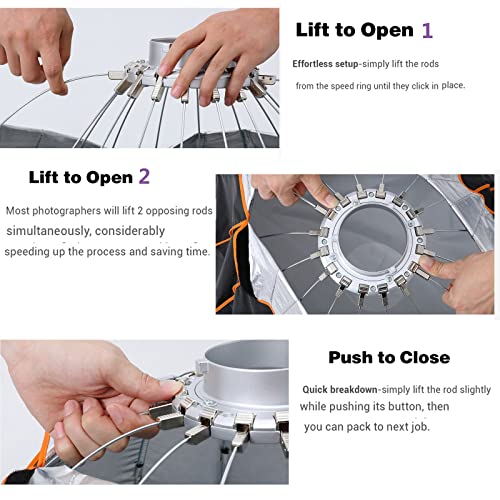 Lift to Open 1

Effortless setup-simply lift the rods from the speed ring until they click in place.

Lift to Open 2

Most photographers will lift 2 opposing rods simultaneously, considerably speeding up the process and saving time.

Push to Close

Quick breakdown-simply lift the rod slightly while pushing its button, then you can pack to next job.