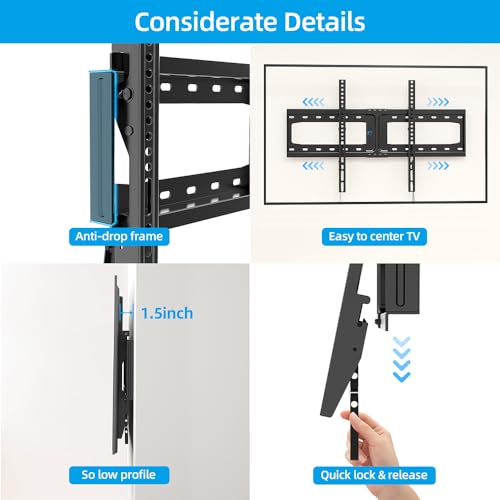 Considerate Details

Anti-drop frame

Easy to center TV

1.5inch

So low profile

Quick lock & release