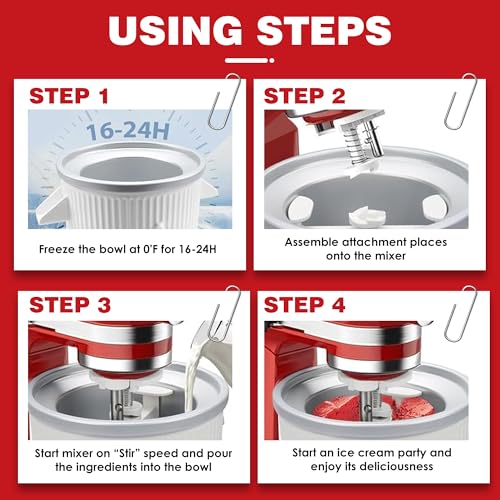 USING STEPS

STEP 1

16-24H

Freeze the bowl at 0'F for 16-24H

STEP 2

Assemble attachment places onto the mixer

STEP 3

Start mixer on "Stir" speed and pour the ingredients into the bowl

STEP 4

Start an ice cream party and enjoy its deliciousness