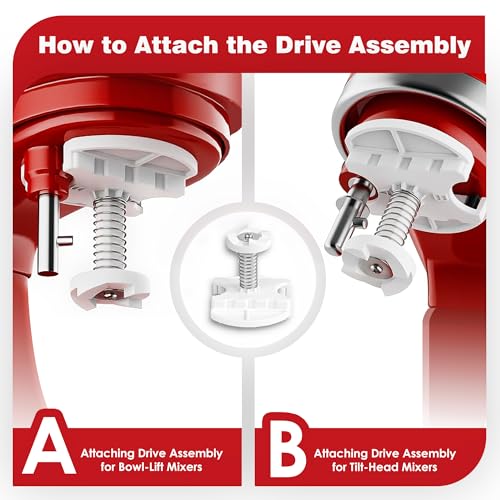 How to Attach the Drive Assembly

A
Attaching Drive Assembly for Bowl-Lift Mixers

B
Attaching Drive Assembly for Tilt-Head Mixers