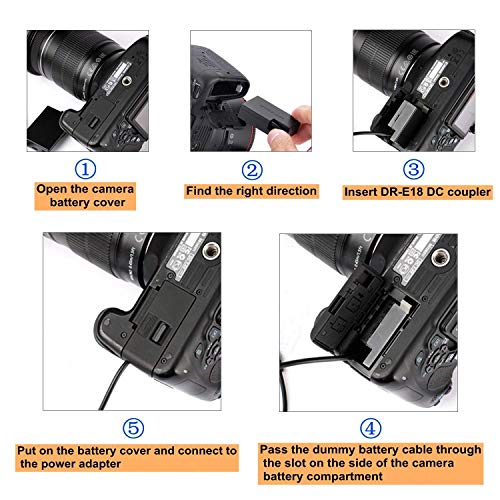 ①
Open the camera battery cover

②
Find the right direction

③
Insert DR-E18 DC coupler

⑤
Put on the battery cover and connect to the power adapter

④
Pass the dummy battery cable through the slot on the side of the camera battery compartment