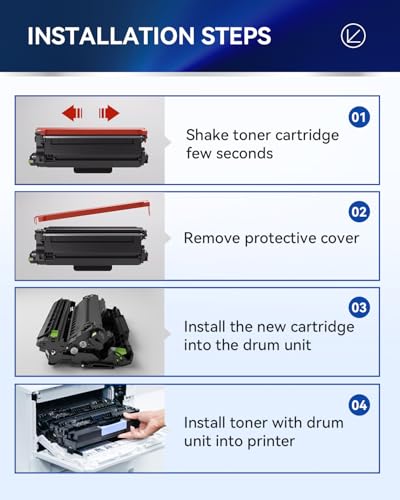 INSTALLATION STEPS

01
Shake toner cartridge few seconds

02
Remove protective cover

03
Install the new cartridge into the drum unit

04
Install toner with drum unit into printer