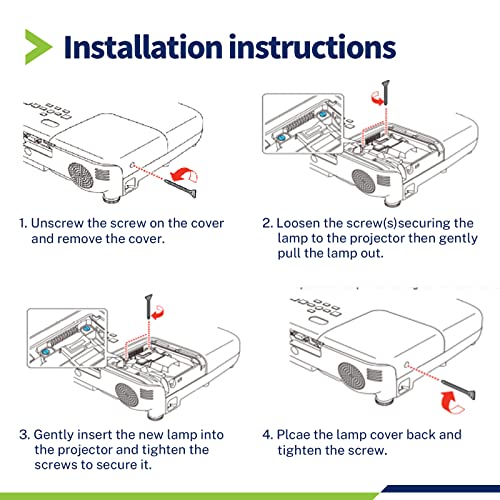 Installation instructions

1. Unscrew the screw on the cover and remove the cover.

2. Loosen the screw(s)securing the lamp to the projector then gently pull the lamp out.

3. Gently insert the new lamp into the projector and tighten the screws to secure it.

4. Plcae the lamp cover back and tighten the screw.