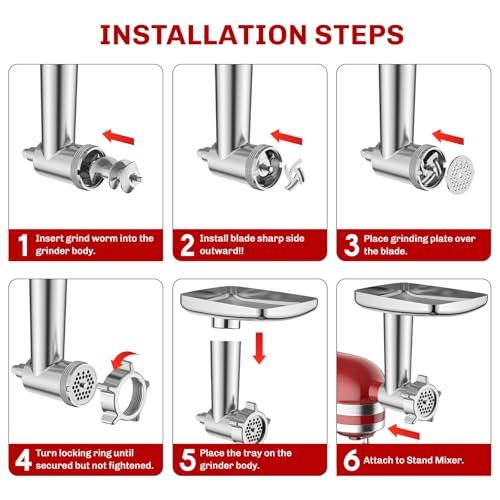 INSTALLATION STEPS

1 Insert grind worm into the grinder body.

2 Install blade sharp side outward!!

3 Place grinding plate over the blade.

4 Turn locking ring until secured but not fightened.

5 Place the tray on the grinder body.

6 Attach to Stand Mixer.