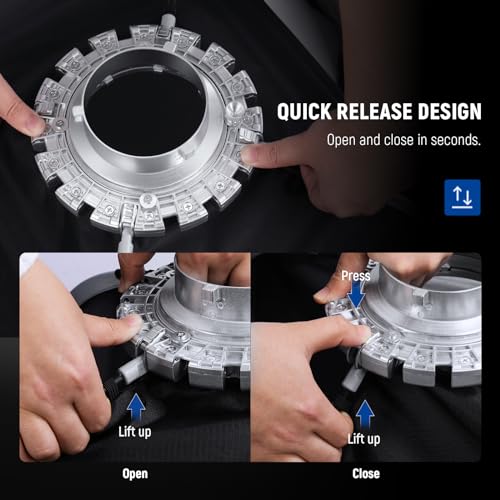 QUICK RELEASE DESIGN

Open and close in seconds.

Lift up

Open

Press

Lift up

Close