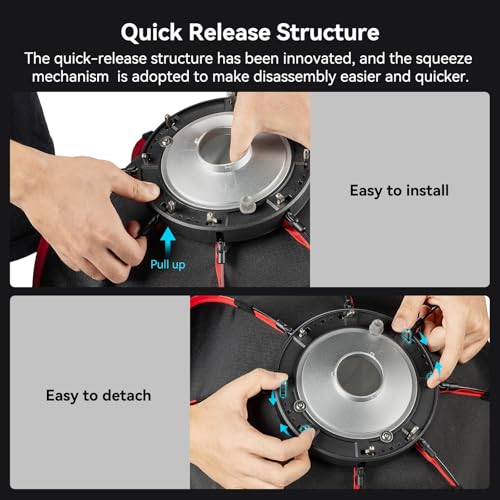 Quick Release Structure

The quick-release structure has been innovated, and the squeeze mechanism is adopted to make disassembly easier and quicker.

Pull up

Easy to install

Easy to detach