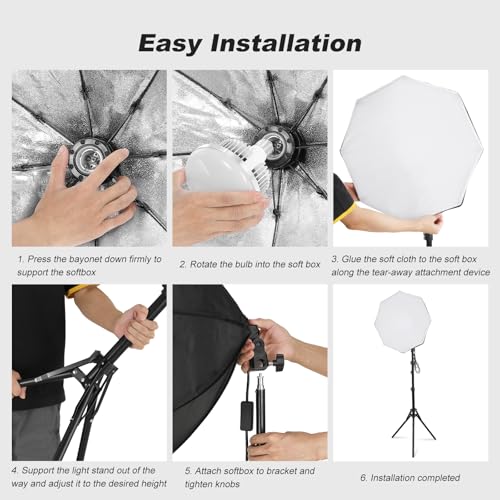 Easy Installation

1. Press the bayonet down firmly to support the softbox

2. Rotate the bulb into the soft box

3. Glue the soft cloth to the soft box along the tear-away attachment device

4. Support the light stand out of the way and adjust it to the desired height

5. Attach softbox to bracket and tighten knobs

6. Installation completed