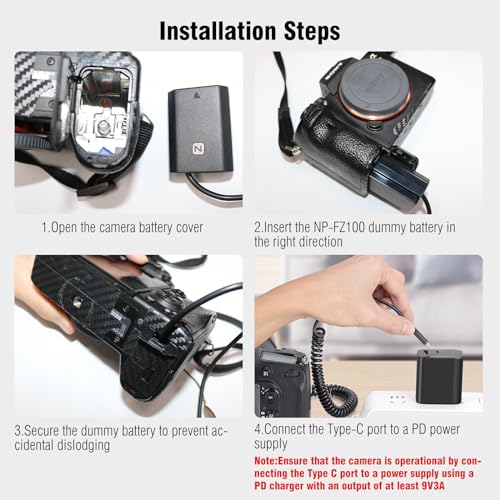 Installation Steps

1.Open the camera battery cover

2.Insert the NP-FZ100 dummy battery in the right direction

3.Secure the dummy battery to prevent accidental dislodging

4.Connect the Type-C port to a PD power supply

Note:Ensure that the camera is operational by connecting the Type C port to a power supply using a PD charger with an output of at least 9V3A