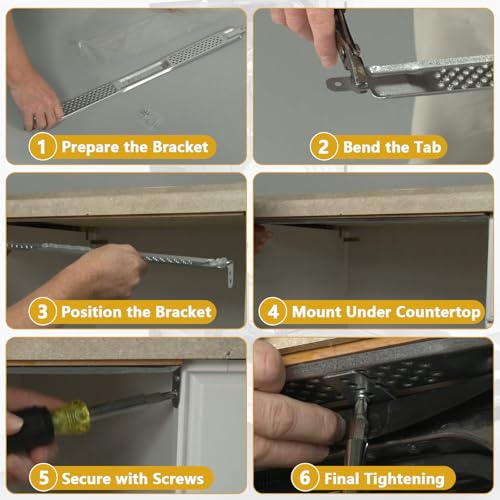 1 Prepare the Bracket

2 Bend the Tab

3 Position the Bracket

4 Mount Under Countertop

5 Secure with Screws

6 Final Tightening