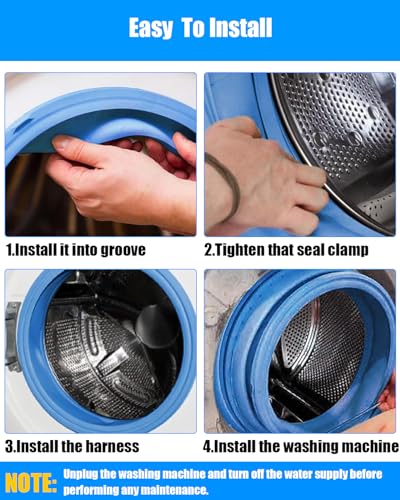 Easy To Install

1.Install it into groove

2.Tighten that seal clamp

3.Install the harness

4.Install the washing machine

NOTE: Unplug the washing machine and turn off the water supply before performing any maintenance.