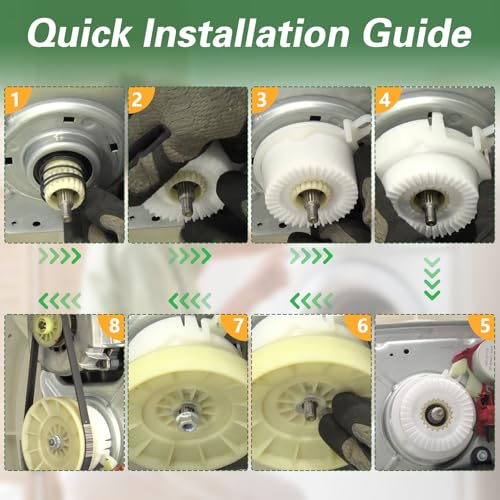 Quick Installation Guide

1

2

3

4

8

7

6

5