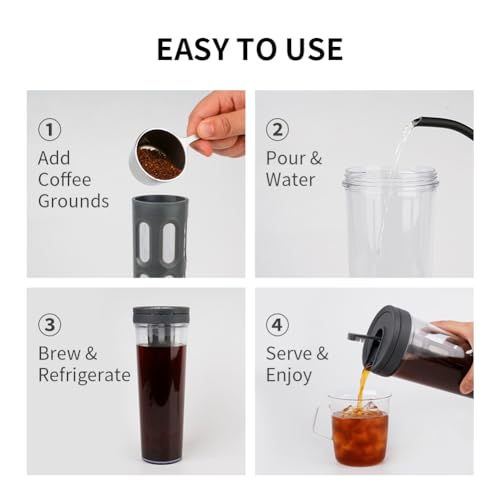 EASY TO USE

① Add Coffee Grounds

② Pour & Water

③ Brew & Refrigerate

④ Serve & Enjoy