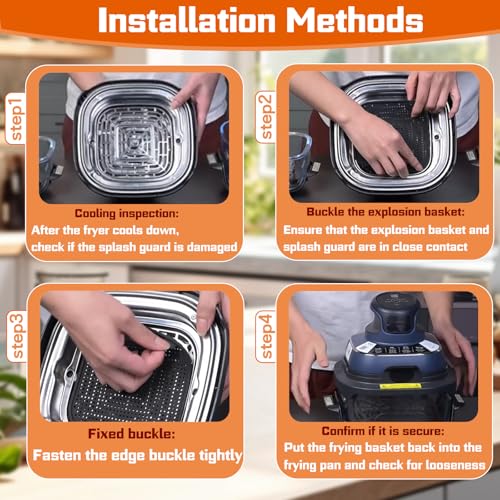 Installation Methods

step1

Cooling inspection:
After the fryer cools down, check if the splash guard is damaged

step2

Buckle the explosion basket:
Ensure that the explosion basket and splash guard are in close contact

step3

Fixed buckle:
Fasten the edge buckle tightly

step4

Confirm if it is secure:
Put the frying basket back into the frying pan and check for looseness