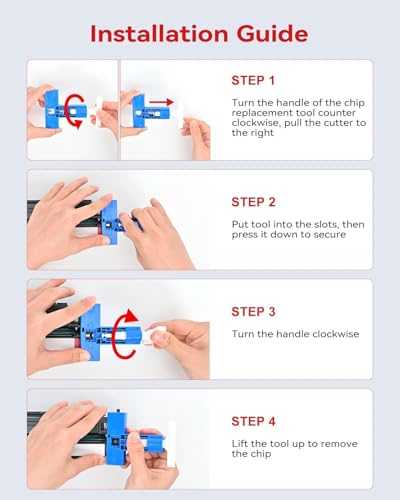 Installation Guide

STEP 1

Turn the handle of the chip replacement tool counter clockwise, pull the cutter to the right

STEP 2

Put tool into the slots, then press it down to secure

STEP 3

Turn the handle clockwise

STEP 4

Lift the tool up to remove the chip