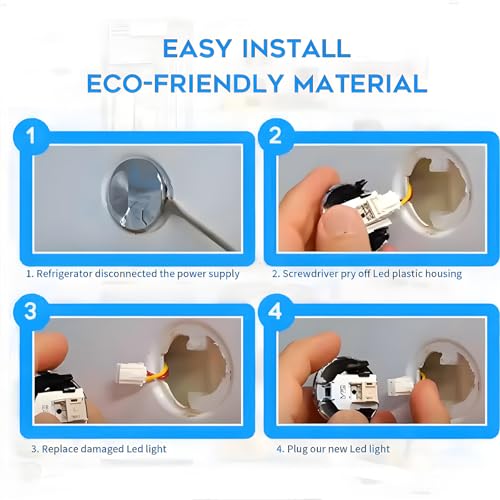 EASY INSTALL
ECO-FRIENDLY MATERIAL

1

1. Refrigerator disconnected the power supply

2

2. Screwdriver pry off Led plastic housing

3

3. Replace damaged Led light

4

4. Plug our new Led light