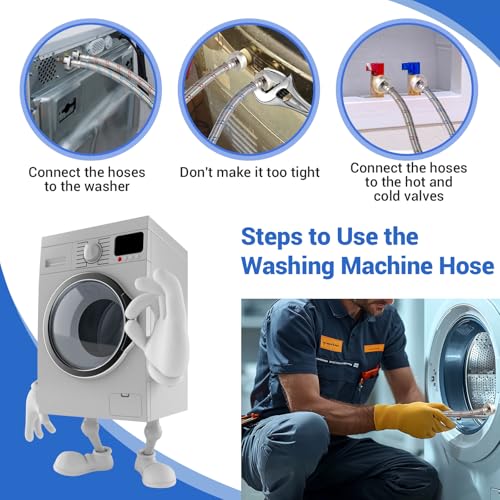 Connect the hoses to the washer

Don't make it too tight

Connect the hoses to the hot and cold valves

Steps to Use the Washing Machine Hose