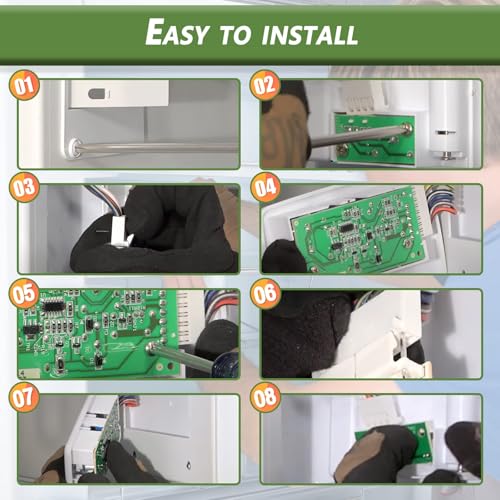 EASY TO INSTALL

01

02

03

04

05

06

07

08