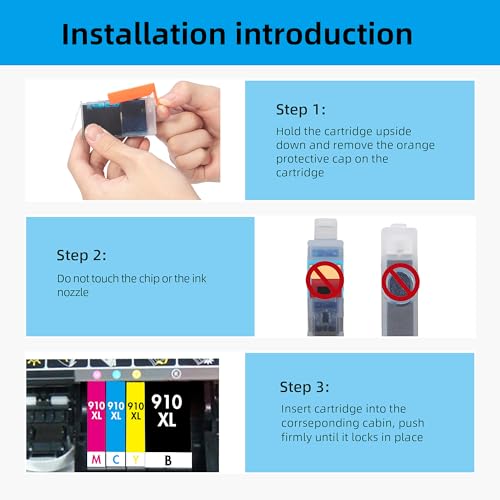 Installation introduction

Step 1:
Hold the cartridge upside down and remove the orange protective cap on the cartridge

Step 2:
Do not touch the chip or the ink nozzle

910 XL
910 XL
910 XL
910 XL
M C Y B

Step 3:
Insert cartridge into the corrseponding cabin, push firmly until it locks in place