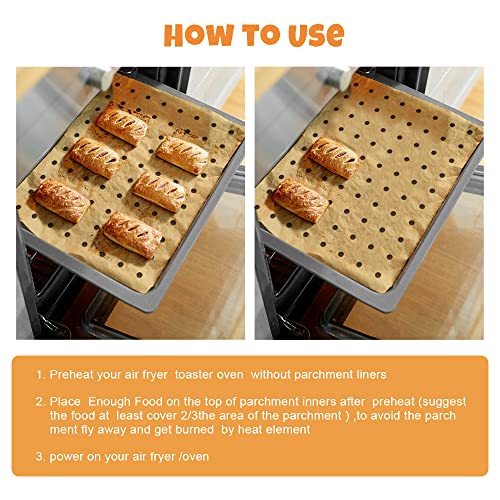 HOW TO USE

1. Preheat your air fryer toaster oven without parchment liners

2. Place Enough Food on the top of parchment inners after preheat (suggest the food at least cover 2/3the area of the parchment ) ,to avoid the parch ment fly away and get burned by heat element

3. power on your air fryer /oven