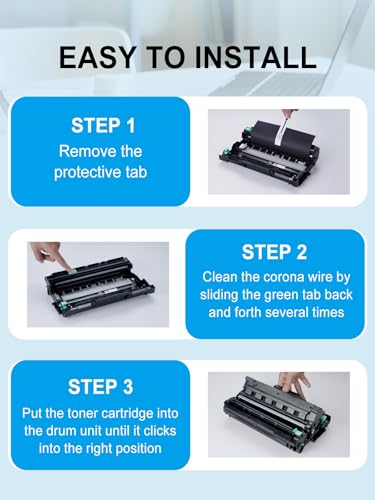 EASY TO INSTALL

STEP 1
Remove the protective tab

STEP 2
Clean the corona wire by sliding the green tab back and forth several times

STEP 3
Put the toner cartridge into the drum unit until it clicks into the right position