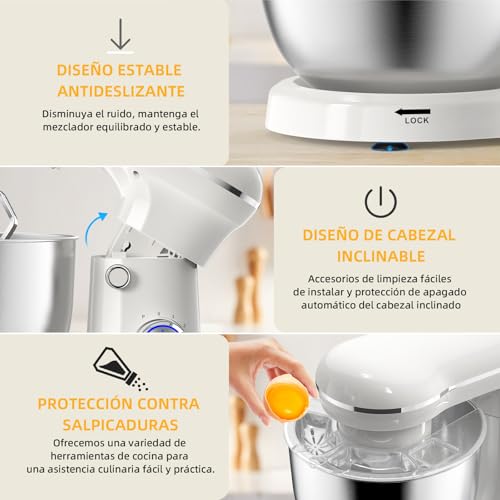 DISEÑO ESTABLE ANTIDESLIZANTE

Disminuya el ruido, mantenga el mezclador equilibrado y estable.

LOCK

DISEÑO DE CABEZAL INCLINABLE

Accesorios de limpieza fáciles de instalar y protección de apagado automático del cabezal inclinado

PROTECCIÓN CONTRA SALPICADURAS

Ofrecemos una variedad de herramientas de cocina para una asistencia culinaria fácil y práctica.