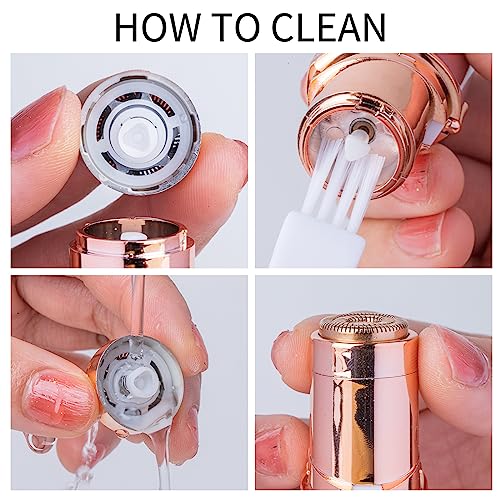 HOW TO CLEAN