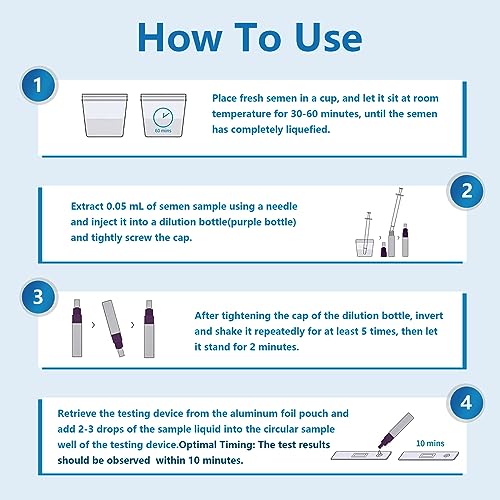 How To Use

1

60 mins

Place fresh semen in a cup, and let it sit at room temperature for 30-60 minutes, until the semen has completely liquefied.

2

Extract 0.05 mL of semen sample using a needle and inject it into a dilution bottle(purple bottle) and tightly screw the cap.

3

After tightening the cap of the dilution bottle, invert and shake it repeatedly for at least 5 times, then let it stand for 2 minutes.

4

Retrieve the testing device from the aluminum foil pouch and add 2-3 drops of the sample liquid into the circular sample well of the testing device.Optimal Timing: The test results should be observed within 10 minutes.

10 mins