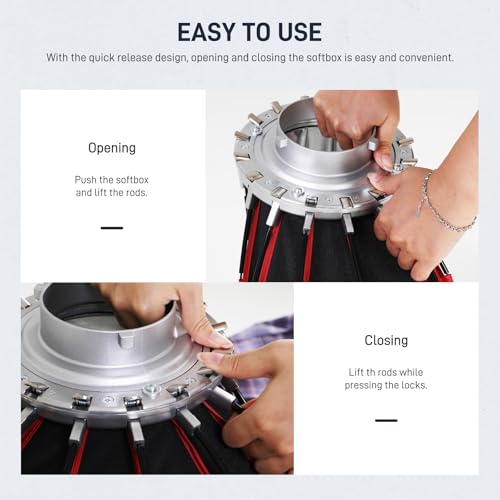 EASY TO USE

With the quick release design, opening and closing the softbox is easy and convenient.

Opening

Push the softbox and lift the rods.

Closing

Lift th rods while pressing the locks.