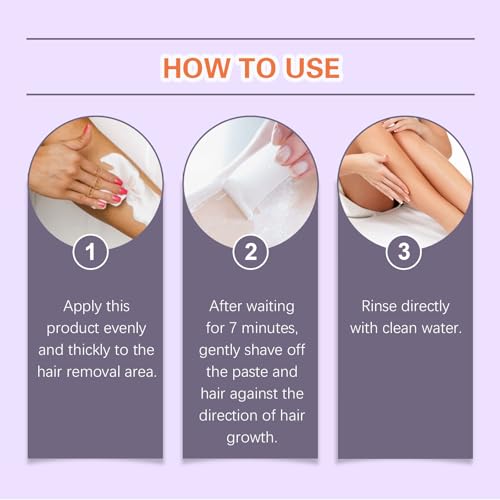 HOW TO USE

1

Apply this product evenly and thickly to the hair removal area.

2

After waiting for 7 minutes, gently shave off the paste and hair against the direction of hair growth.

3

Rinse directly with clean water.