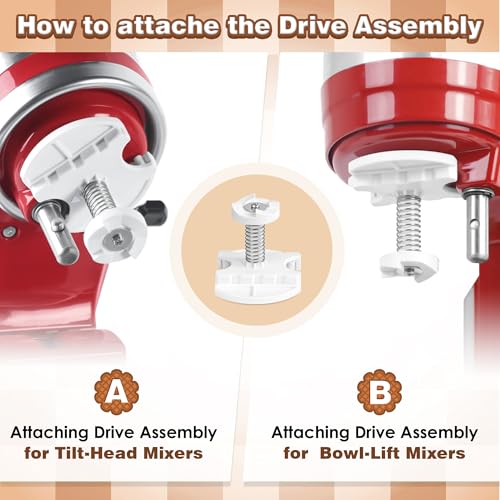 How to attache the Drive Assembly

A

Attaching Drive Assembly for Tilt-Head Mixers

B

Attaching Drive Assembly for Bowl-Lift Mixers