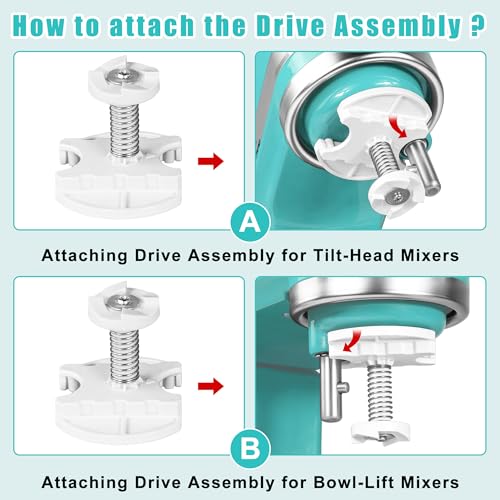 How to attach the Drive Assembly ?

A

Attaching Drive Assembly for Tilt-Head Mixers

B

Attaching Drive Assembly for Bowl-Lift Mixers