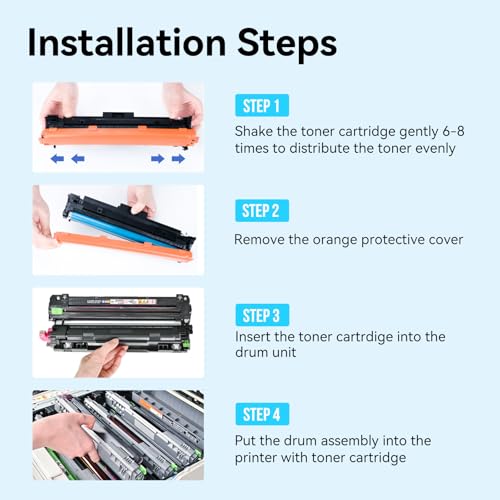 Installation Steps

STEP 1

Shake the toner cartridge gently 6-8 times to distribute the toner evenly

STEP 2

Remove the orange protective cover

STEP 3

Insert the toner cartrdige into the drum unit

STEP 4

Put the drum assembly into the printer with toner cartridge