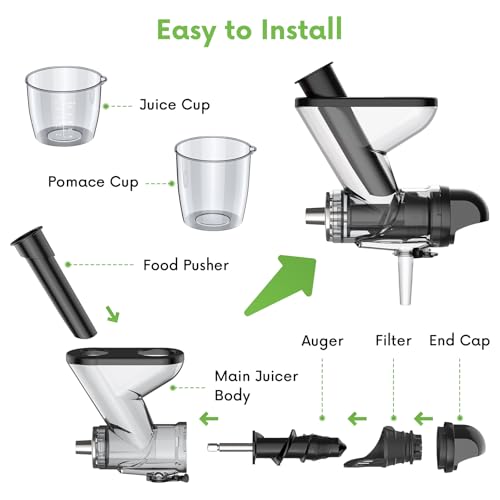 Easy to Install

Juice Cup

Pomace Cup

Food Pusher

Auger

Filter

End Cap

Main Juicer Body