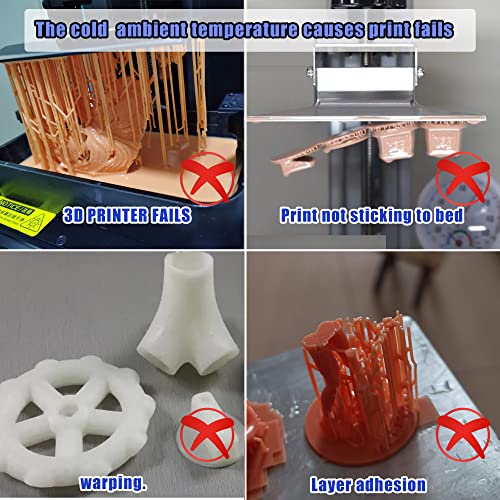 The cold  ambient temperature causes print fails

NOTICE

3D PRINTER FAILS

Print not sticking to bed

warping.

Layer adhesion