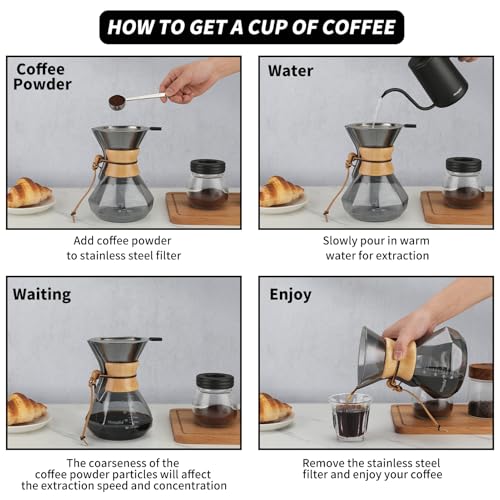 HOW TO GET A CUP OF COFFEE

Coffee Powder

Add coffee powder to stainless steel filter

Water

Slowly pour in warm water for extraction

Waiting

The coarseness of the coffee powder particles will affect the extraction speed and concentration

Enjoy

Remove the stainless steel filter and enjoy your coffee