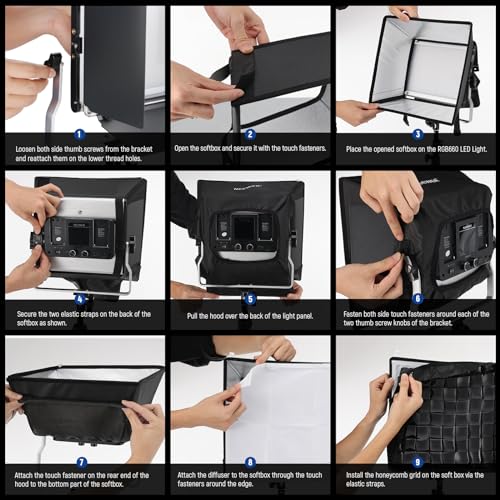 1
Loosen both side thumb screws from the bracket and reattach them on the lower thread holes.

2
Open the softbox and secure it with the touch fasteners.

3
Place the opened softbox on the RGB660 LED Light.

4
Secure the two elastic straps on the back of the softbox as shown.

5
Pull the hood over the back of the light panel.

6
Fasten both side touch fasteners around each of the two thumb screw knobs of the bracket.

7
Attach the touch fastener on the rear end of the hood to the bottom part of the softbox.

8
Attach the diffuser to the softbox through the touch fasteners around the edge.

9
Install the honeycomb grid on the soft box via the elastic straps.