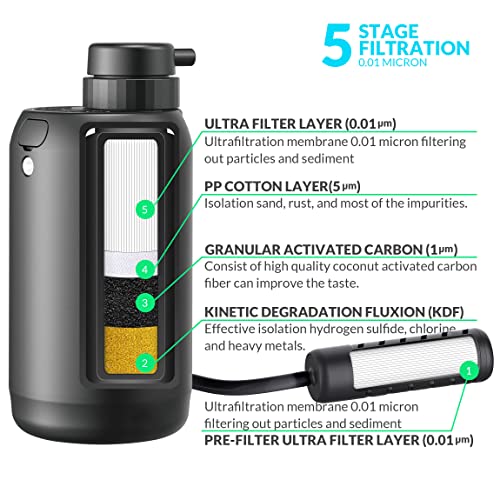 5 STAGE FILTRATION
0.01 MICRON

ULTRA FILTER LAYER (0.01μm)
Ultrafiltration membrane 0.01 micron filtering out particles and sediment

PP COTTON LAYER(5μm)
Isolation sand, rust, and most of the impurities.

GRANULAR ACTIVATED CARBON (1μm)
Consist of high quality coconut activated carbon fiber can improve the taste.

KINETIC DEGRADATION FLUXION (KDF)
Effective isolation hydrogen sulfide, chlorine and heavy metals.

5
4
3
2
1

Ultrafiltration membrane 0.01 micron filtering out particles and sediment
PRE-FILTER ULTRA FILTER LAYER (0.01μm)