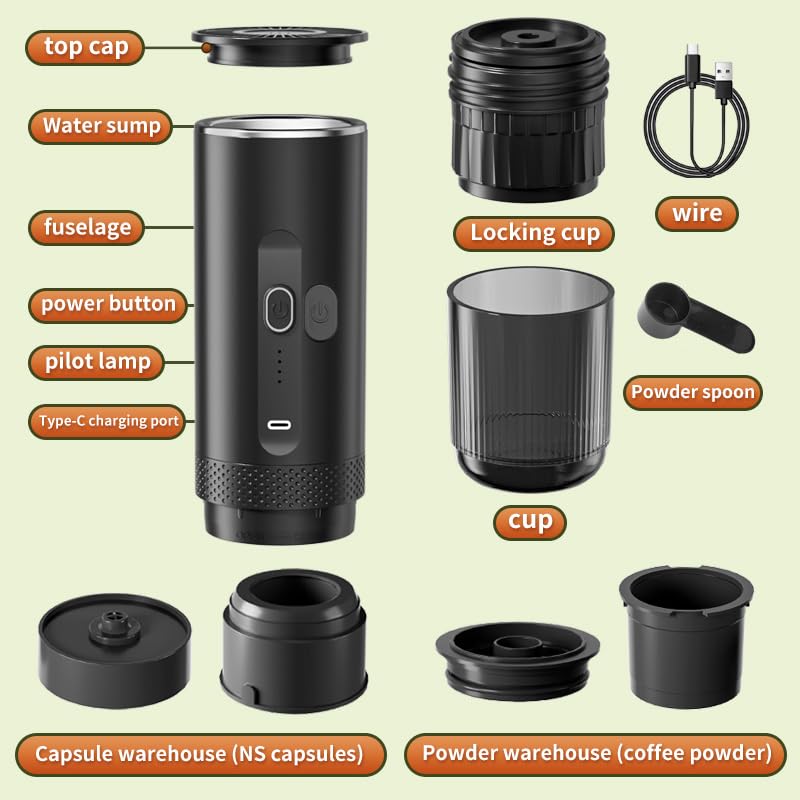 top cap

Water sump

fuselage

power button

pilot lamp

Type-C charging port

Locking cup

wire

Powder spoon

cup

Capsule warehouse (NS capsules)

Powder warehouse (coffee powder)