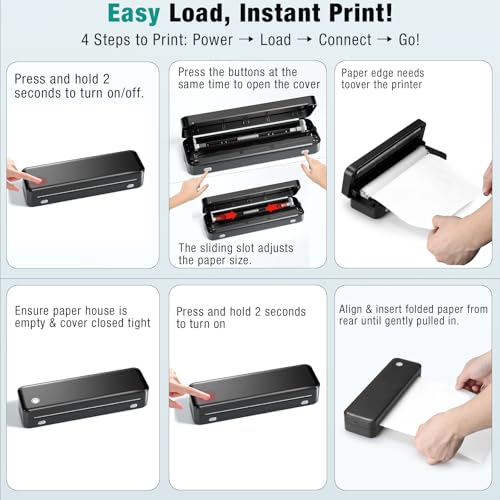 Easy Load, Instant Print!

4 Steps to Print: Power → Load → Connect → Go!

Press and hold 2 seconds to turn on/off.

Press the buttons at the same time to open the cover

The sliding slot adjusts the paper size.

Paper edge needs toover the printer

Ensure paper house is empty & cover closed tight

Press and hold 2 seconds to turn on

Align & insert folded paper from rear until gently pulled in.